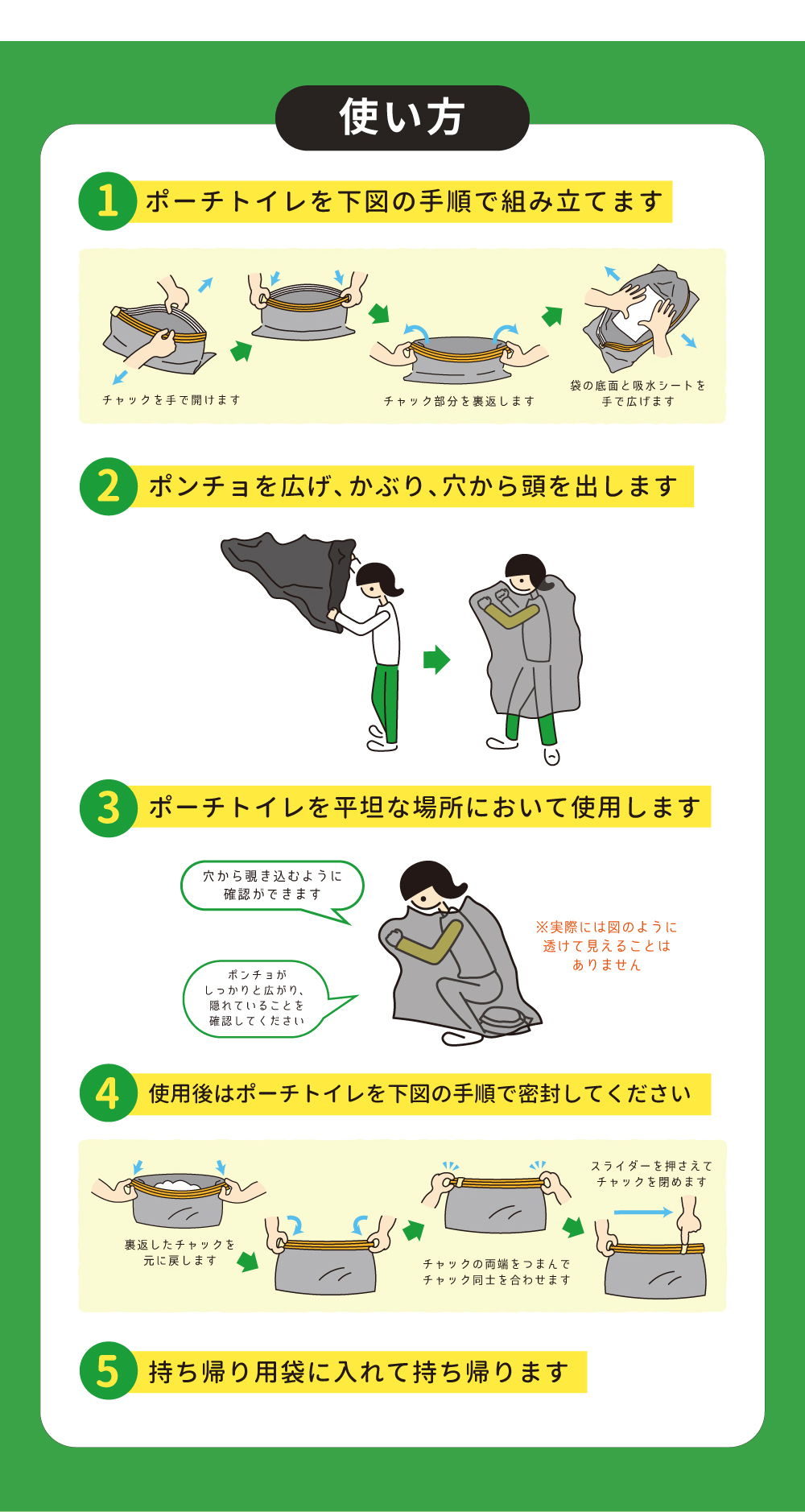 使い方

1 ポーチトイレを下図の手順で組み立てます

チャックを手で開けます

チャック部分を裏返します

袋の底面と吸水シートを手で広げます

2 ポンチョを広げ、かぶり、穴から頭を出します

3 ポーチトイレを平坦な場所において使用します

穴から覗き込むように確認ができます

ポンチョがしっかりと広がり、隠れていることを確認してください

※実際には図のように透けて見えることはありません

4 使用後はポーチトイレを下図の手順で密封してください

裏返したチャックを元に戻します

チャックの両端をつまんでチャック同士を合わせます

スライダーを押さえてチャックを閉めます

5 持ち帰り用袋に入れて持ち帰ります